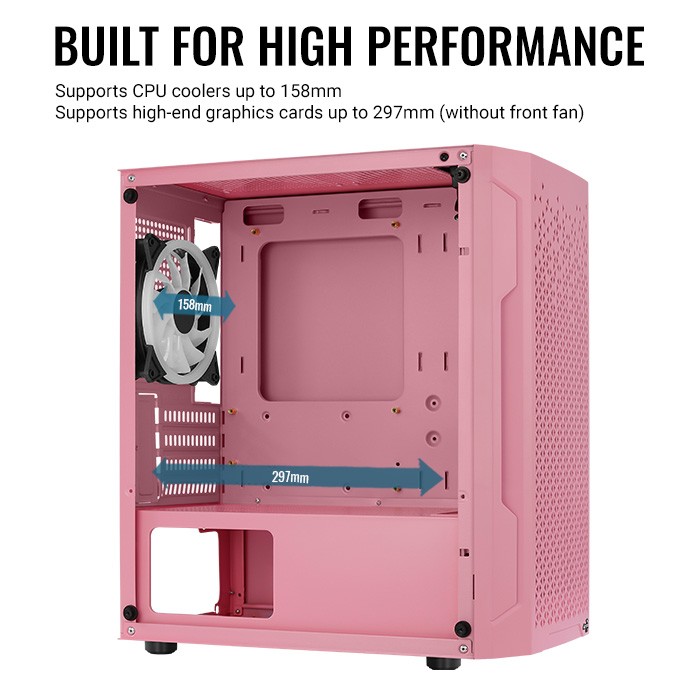 BUILT FOR HIGH PERFORMANCE

Supports CPU coolers up to 158mm
Supports high-end graphics cards up to 297mm (without front fan)

158mm

297mm